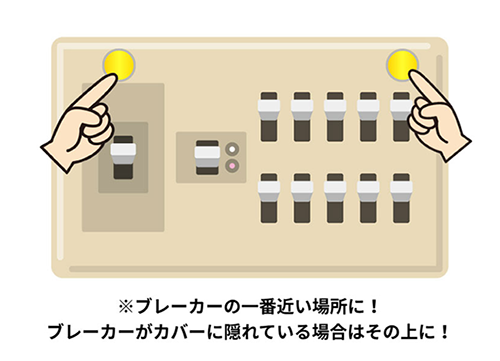 ※ブレーカーの一番近い場所に！
ブレーカーがカバーに隠れている場合はその上に！